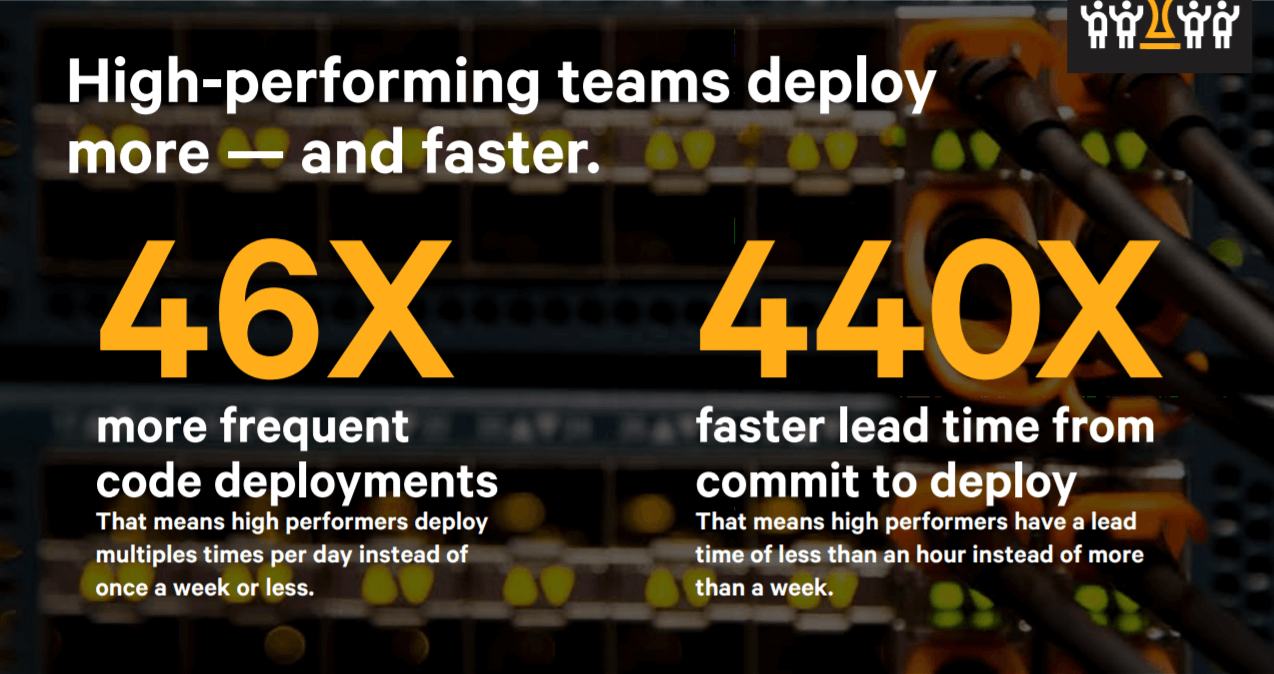 High-performing teams deploy more — and faster.

46X

more frequent code deployments

That means high performers deploy multiples times per day instead of once a week or less.

440X

faster lead time from commit to deploy

That means high performers have a lead time of less than an hour instead of more than a week.